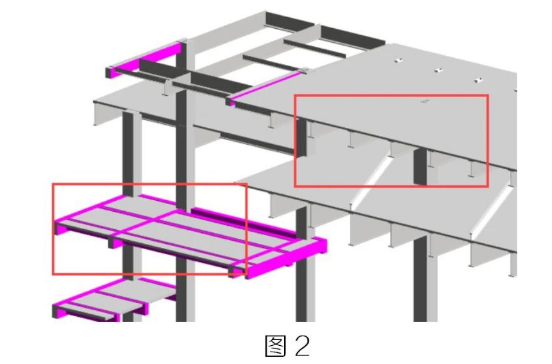 图 2