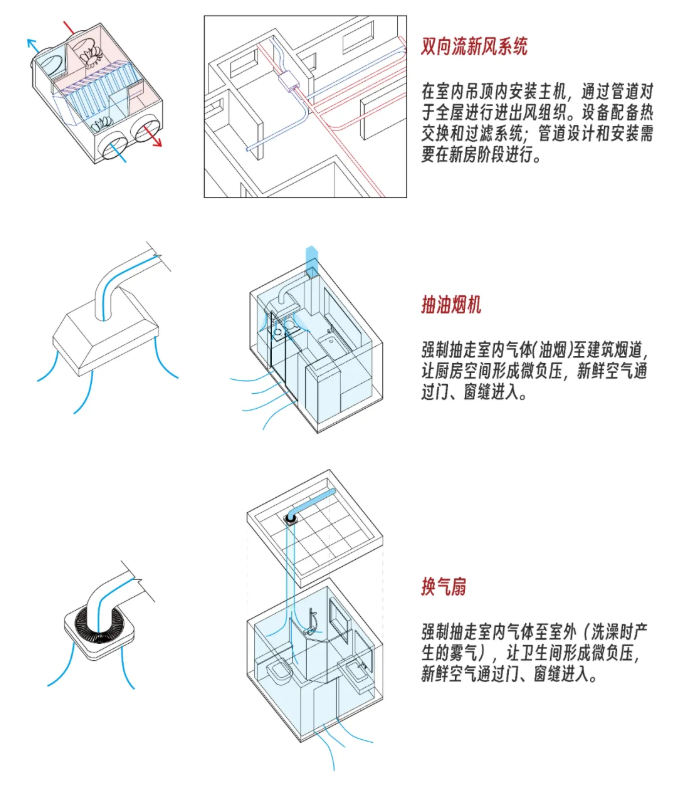 双向流新风系统

在室内吊顶内安装主机，通过管道对于全屋进行进出风组织。设备配备热交换和过滤系统；管道设计和安装需要在新房阶段进行。

抽油烟机

强制抽走室内气体(油烟)至建筑烟道，让厨房空间形成微负压，新鲜空气通过门、窗缝进入。

换气扇

强制抽走室内气体至室外（洗澡时产生的雾气），让卫生间形成微负压，新鲜空气通过门、窗缝进入。