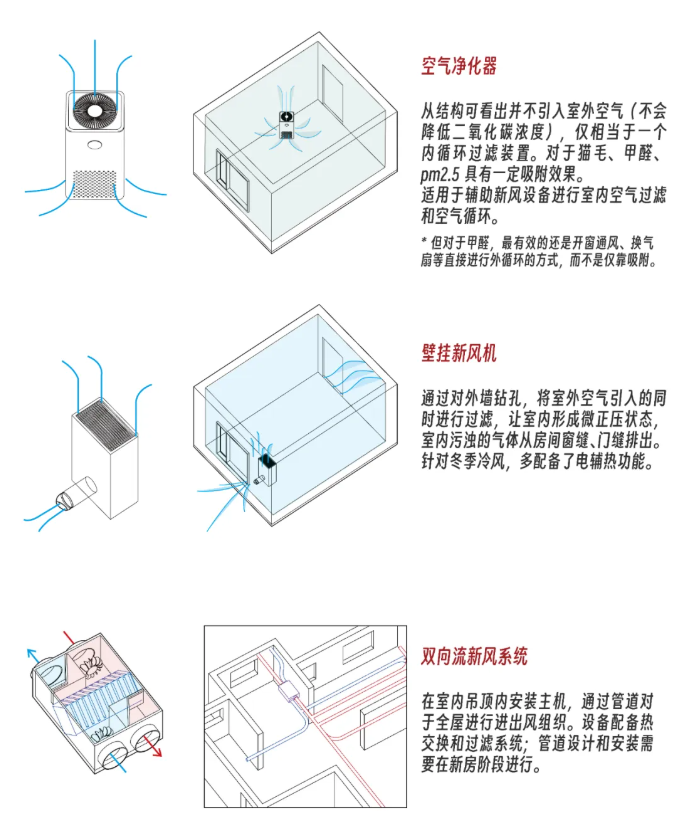 空气净化器

从结构可看出并不引入室外空气（不会降低二氧化碳浓度），仅相当于一个内循环过滤装置。对于猫毛、甲醛、pm2.5 具有一定吸附效果。
适用于辅助新风设备进行室内空气过滤和空气循环。

* 但对于甲醛，最有效的还是开窗通风、换气扇等直接进行外循环的方式，而不是仅靠吸附。

壁挂新风机

通过对外墙钻孔，将室外空气引入的同时进行过滤，让室内形成微正压状态，室内污浊的气体从房间窗缝、门缝排出。针对冬季冷风，多配备了电辅热功能。

双向流新风系统

在室内吊顶内安装主机，通过管道对于全屋进行进出风组织。设备配备热交换和过滤系统；管道设计和安装需要在新房阶段进行。