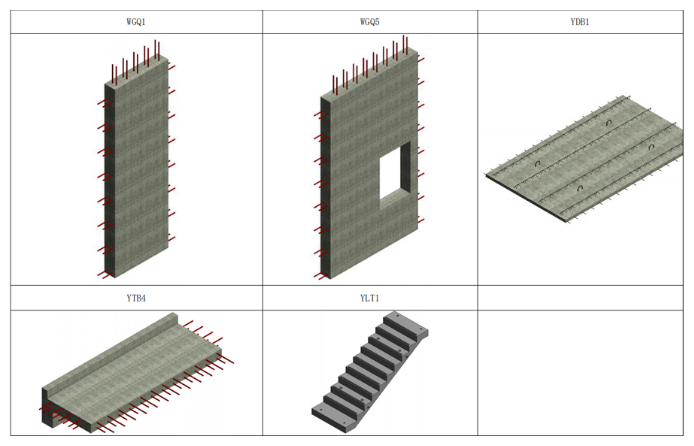 | WGQ1 | WGQ5 | YDB1 |
|---|---|---|
| | | |
| YTB4 | YLT1 | |
| | | |