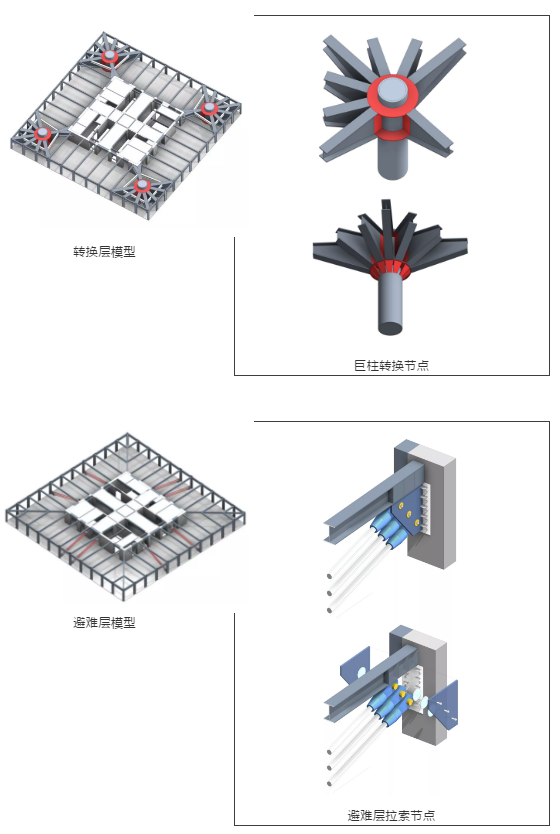 转换层模型

巨柱转换节点

避难层模型

避难层拉索节点