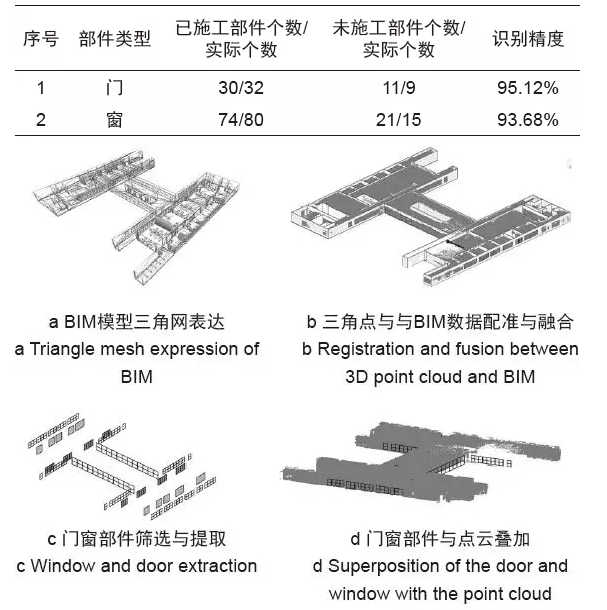 | 序号 | 部件类型 | 已施工部件个数/实际个数 | 未施工部件个数/实际个数 | 识别精度 |
|---|---|---|---|---|
| 1 | 门 | 30/32 | 11/9 | 95.12% |
| 2 | 窗 | 74/80 | 21/15 | 93.68% |

a BIM模型三角网表达
a Triangle mesh expression of BIM

b 三角点与与BIM数据配准与融合
b Registration and fusion between 3D point cloud and BIM

c 门窗部件筛选与提取
c Window and door extraction

d 门窗部件与点云叠加
d Superposition of the door and window with the point cloud