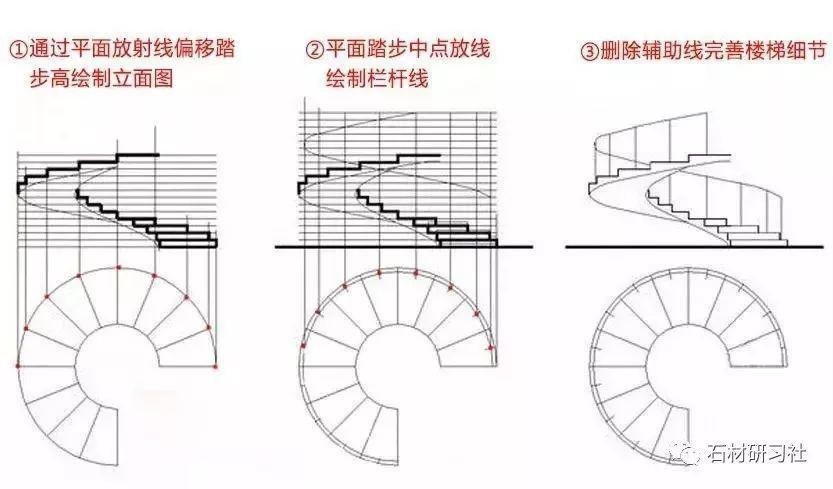 ①通过平面放射线偏移踏步高绘制立面图

②平面踏步中点放线绘制栏杆线

③删除辅助线完善楼梯细节

石材研习社